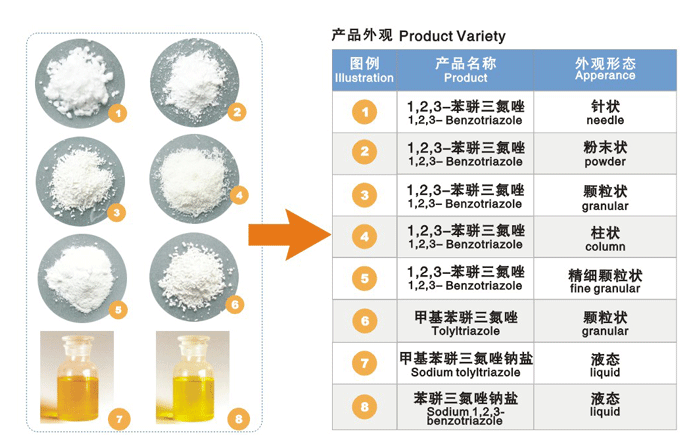 1
2
3
4
5
6
7
8

产品外观 Product Variety

| 图例 Illustration | 产品名称 Product | 外观形态 Apperance |
|---|---|---|
| 1 | 1,2,3–苯骈三氮唑 1,2,3– Benzotriazole | 针状 needle |
| 2 | 1,2,3–苯骈三氮唑 1,2,3– Benzotriazole | 粉末状 powder |
| 3 | 1,2,3–苯骈三氮唑 1,2,3– Benzotriazole | 颗粒状 granular |
| 4 | 1,2,3–苯骈三氮唑 1,2,3– Benzotriazole | 柱状 column |
| 5 | 1,2,3–苯骈三氮唑 1,2,3– Benzotriazole | 精细颗粒状 fine granular |
| 6 | 甲基苯骈三氮唑 Tolyltriazole | 颗粒状 granular |
| 7 | 甲基苯骈三氮唑钠盐 Sodium tolyltriazole | 液态 liquid |
| 8 | 苯骈三氮唑钠盐 Sodium 1,2,3-benzotriazole | 液态 liquid |